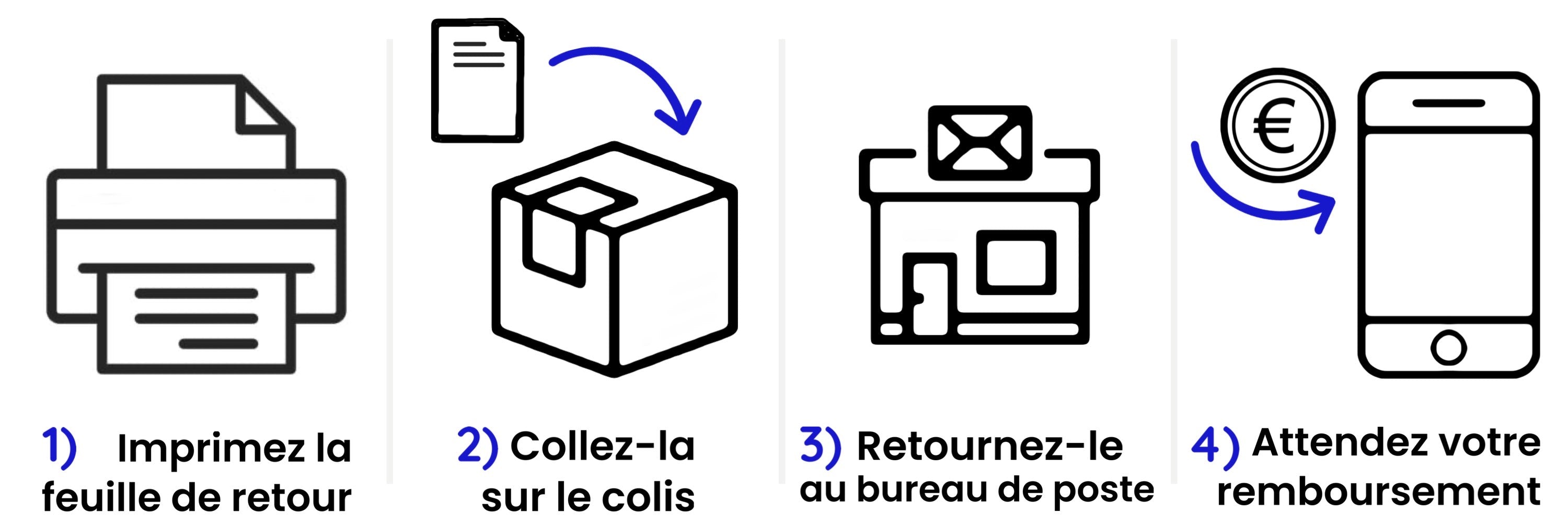 €

1) Imprimez la feuille de retour

2) Collez-la sur le colis

3) Retournez-le au bureau de poste

4) Attendez votre remboursement